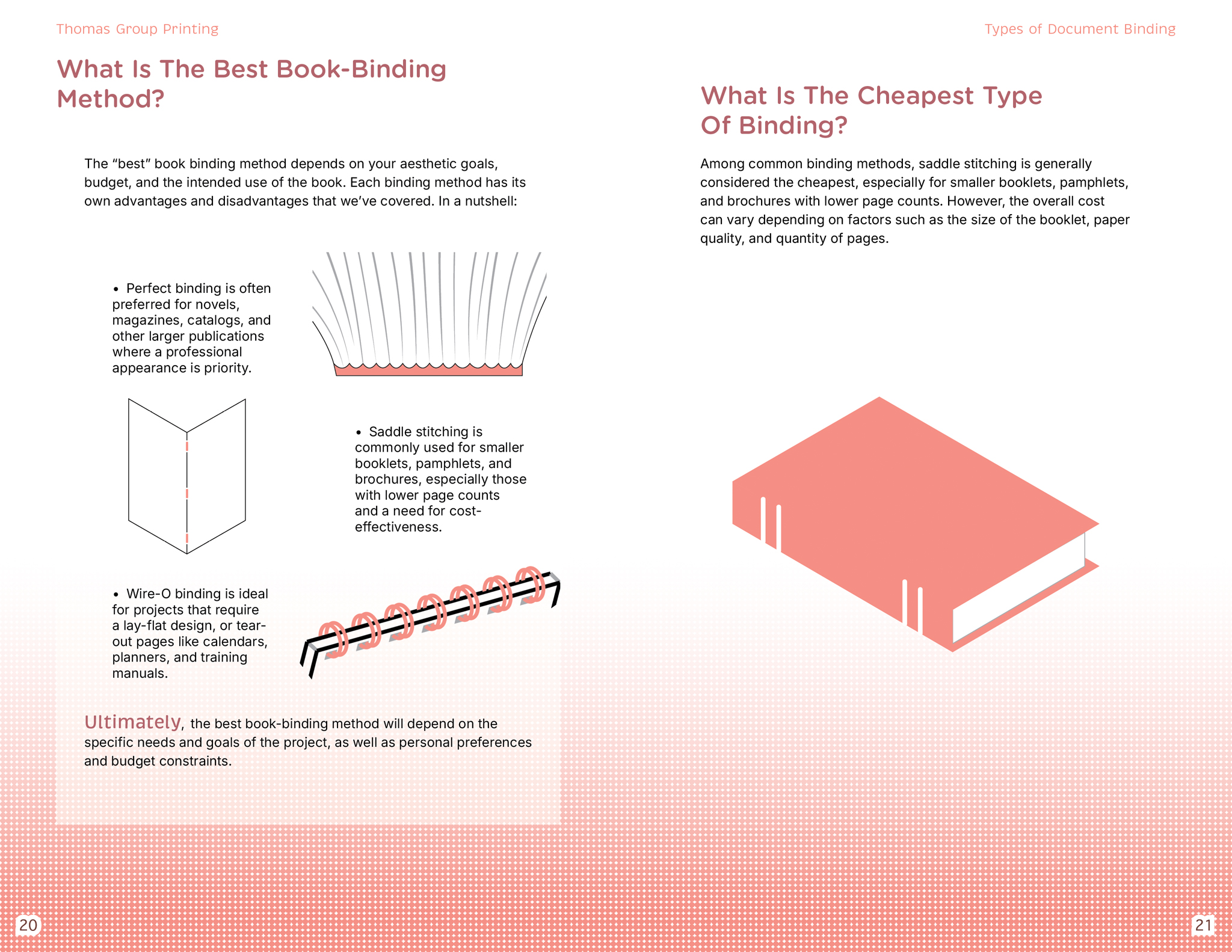 Thomas Group Printing

What Is The Best Book-Binding Method?

The "best" book binding method depends on your aesthetic goals, budget, and the intended use of the book. Each binding method has its own advantages and disadvantages that we've covered. In a nutshell:

• Perfect binding is often preferred for novels, magazines, catalogs, and other larger publications where a professional appearance is priority.

• Saddle stitching is commonly used for smaller booklets, pamphlets, and brochures, especially those with lower page counts and a need for cost-effectiveness.

• Wire-O binding is ideal for projects that require a lay-flat design, or tear-out pages like calendars, planners, and training manuals.

Ultimately, the best book-binding method will depend on the specific needs and goals of the project, as well as personal preferences and budget constraints.

20

Types of Document Binding

What Is The Cheapest Type Of Binding?

Among common binding methods, saddle stitching is generally considered the cheapest, especially for smaller booklets, pamphlets, and brochures with lower page counts. However, the overall cost can vary depending on factors such as the size of the booklet, paper quality, and quantity of pages.

21