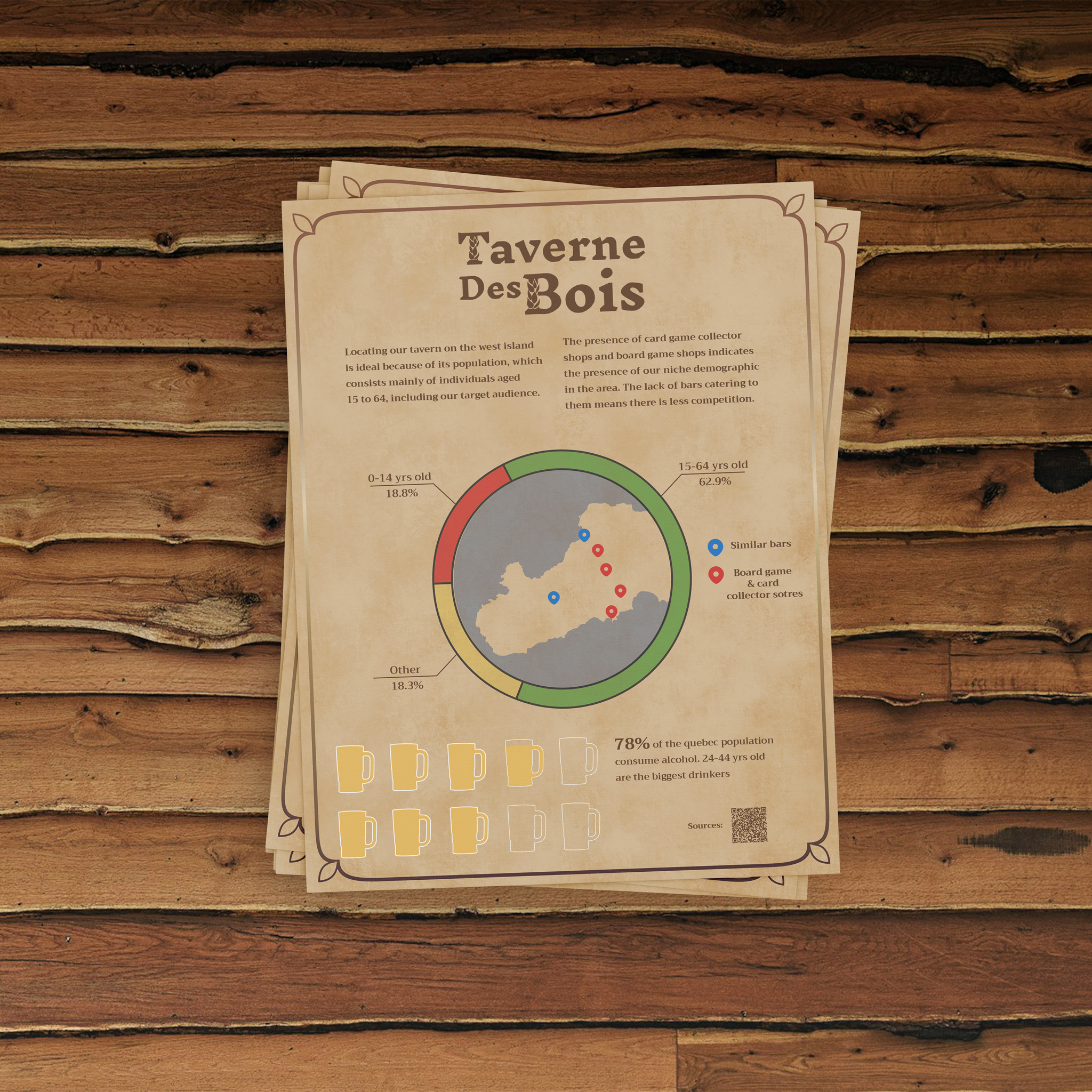 Taverne Des Bois

Locating our tavern on the west island is ideal because of its population, which consists mainly of individuals aged 15 to 64, including our target audience.

The presence of card game collector shops and board game shops indicates the presence of our niche demographic in the area. The lack of bars catering to them means there is less competition.

0-14 yrs old
18.8%

15-64 yrs old
62.9%

Other
18.3%

Similar bars

Board game & card collector sotres

78% of the quebec population consume alcohol. 24-44 yrs old are the biggest drinkers

Sources: